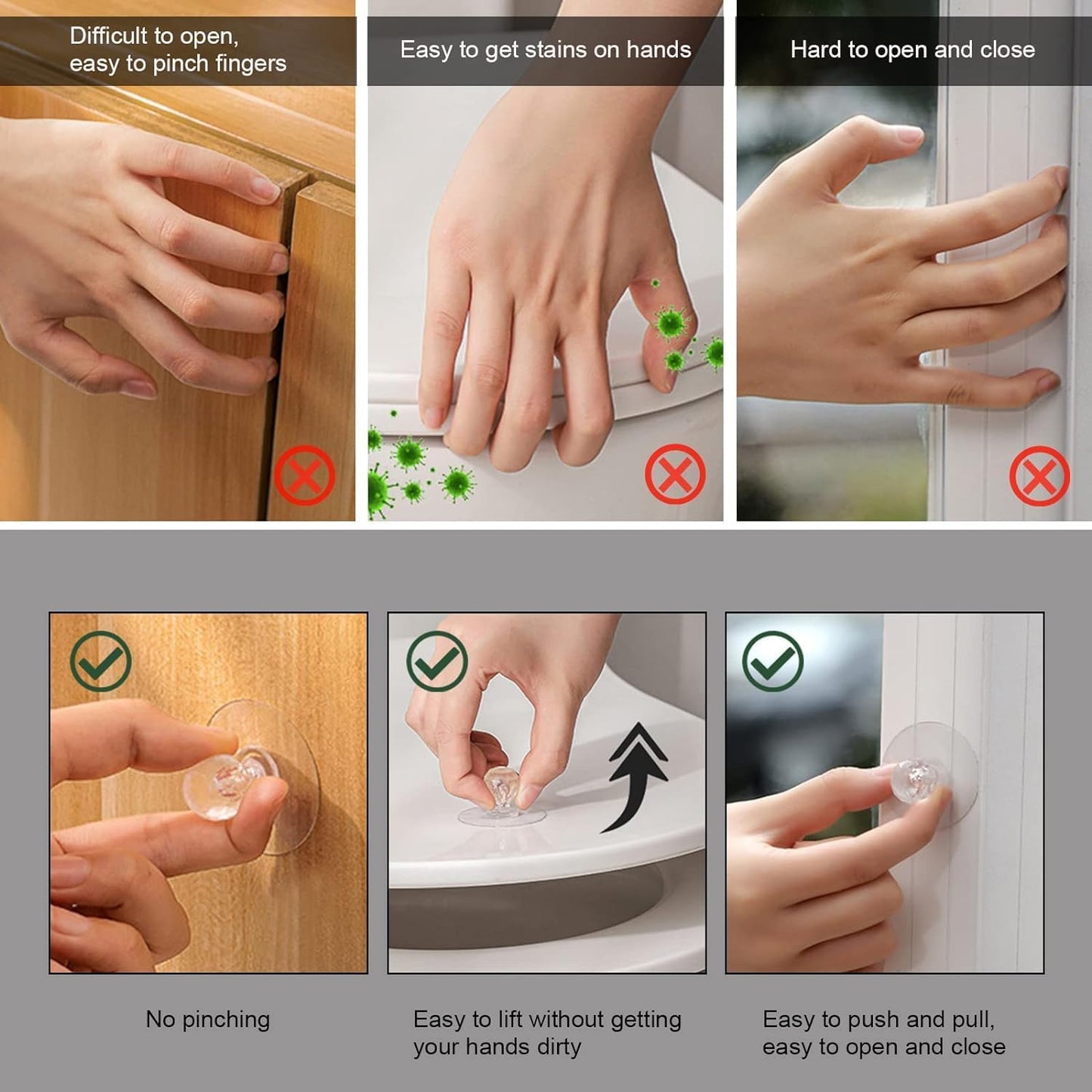 Difficult to open, easy to pinch fingers

Easy to get stains on hands

Hard to open and close

No pinching

Easy to lift without getting your hands dirty

Easy to push and pull, easy to open and close